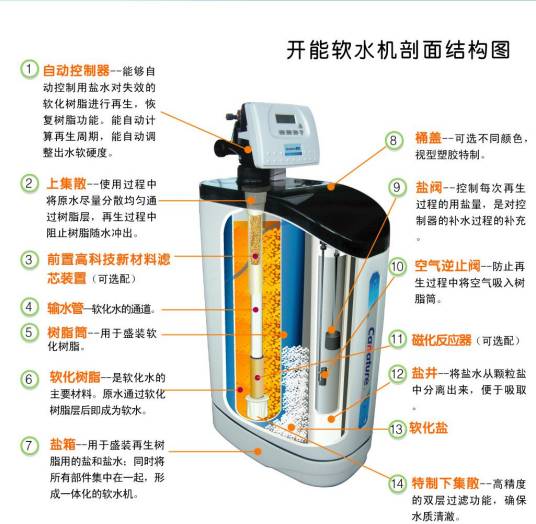 开能软水机剖面结构图

1 自动控制器--能够自动控制用盐水对失效的软化树脂进行再生，恢复树脂功能。能自动计算再生周期，能自动调整出水软硬度。

2 上集散--使用过程中将原水尽量分散均匀通过树脂层，再生过程中阻止树脂随水冲出。

3 前置高科技新材料滤芯装置（可选配）

4 输水管--软化水的通道。

5 树脂筒--用于盛装软化树脂。

6 软化树脂--是软化水的主要材料。原水通过软化树脂层后即成为软水。

7 盐箱--用于盛装再生树脂用的盐和盐水；同时将所有部件集中在一起，形成一体化的软水机。

8 桶盖--可选不同颜色，视型塑胶特制。

9 盐阀--控制每次再生过程的用盐量，是对控制器的补水过程的补充。

10 空气逆止阀--防止再生过程中将空气吸入树脂筒。

11 磁化反应器（可选配）

12 盐井--将盐水从颗粒盐中分离出来，便于吸取。

13 软化盐

14 特制下集散--高精度的双层过滤功能，确保水质清澈。

Canature